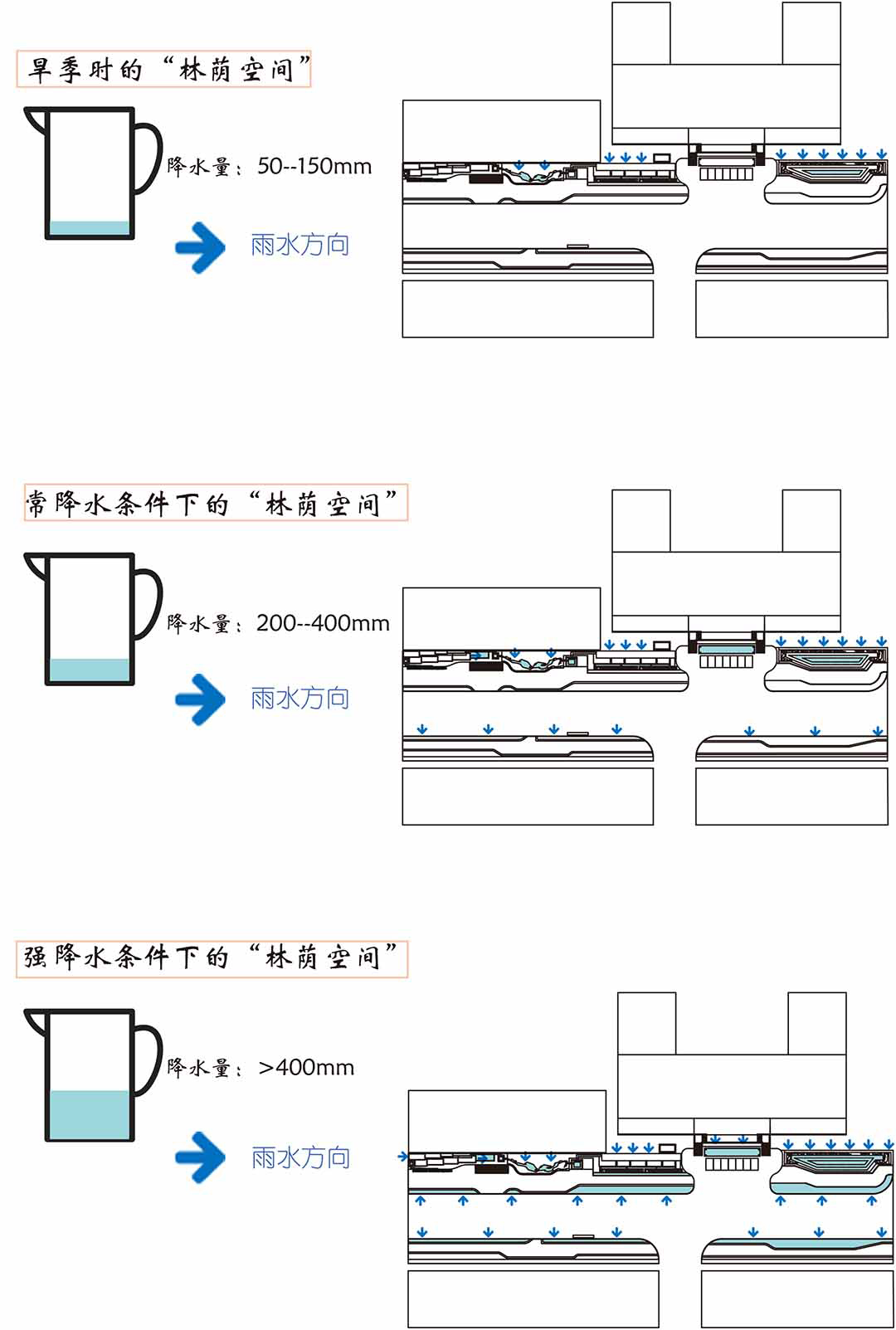 旱季时的“林荫空间”

降水量：50--150mm

雨水方向

常降水条件下的“林荫空间”

降水量：200--400mm

雨水方向

强降水条件下的“林荫空间”

降水量：>400mm

雨水方向